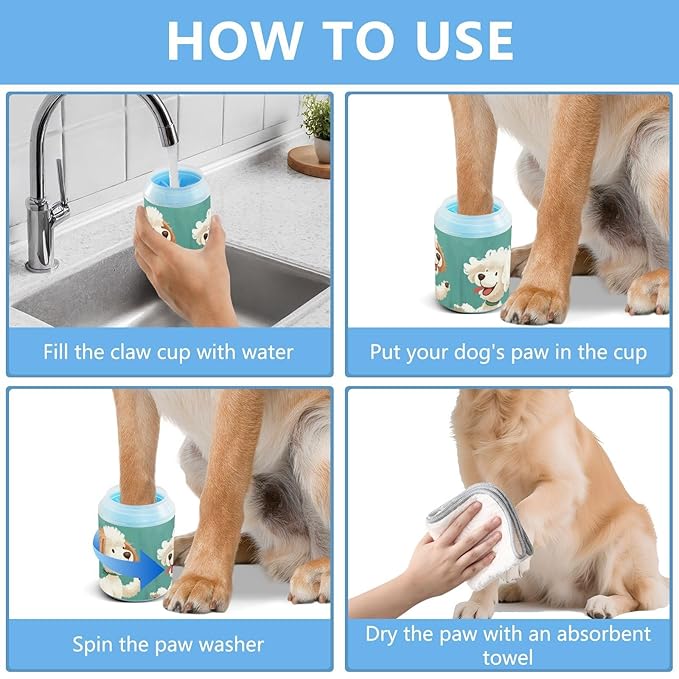 HOW TO USE

Fill the claw cup with water

Put your dog's paw in the cup

Spin the paw washer

Dry the paw with an absorbent towel