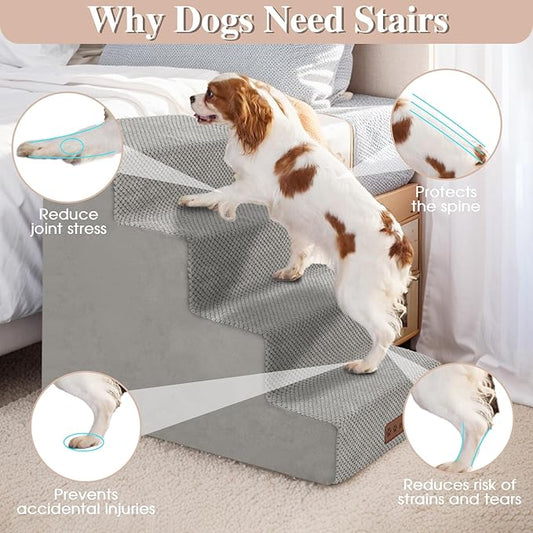 Why Dogs Need Stairs

Reduce joint stress

Protects the spine

Prevents accidental injuries

Reduces risk of strains and tears