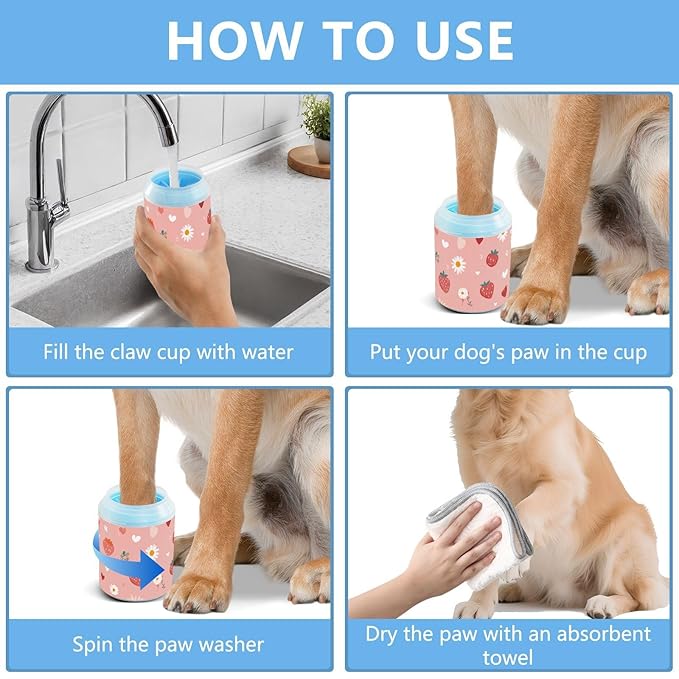 HOW TO USE

Fill the claw cup with water

Put your dog's paw in the cup

Spin the paw washer

Dry the paw with an absorbent towel