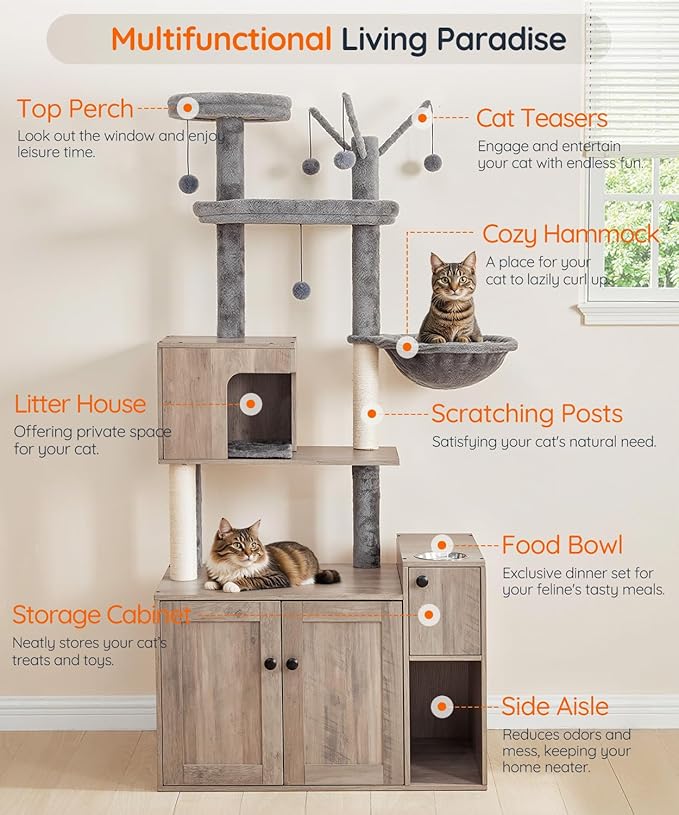 Multifunctional Living Paradise

Top Perch
Look out the window and enjoy leisure time.

Cat Teasers
Engage and entertain your cat with endless fun.

Cozy Hammock
A place for your cat to lazily curl up.

Litter House
Offering private space for your cat.

Scratching Posts
Satisfying your cat's natural need.

Food Bowl
Exclusive dinner set for your feline's tasty meals.

Storage Cabinet
Neatly stores your cat's treats and toys.

Side Aisle
Reduces odors and mess, keeping your home neater.