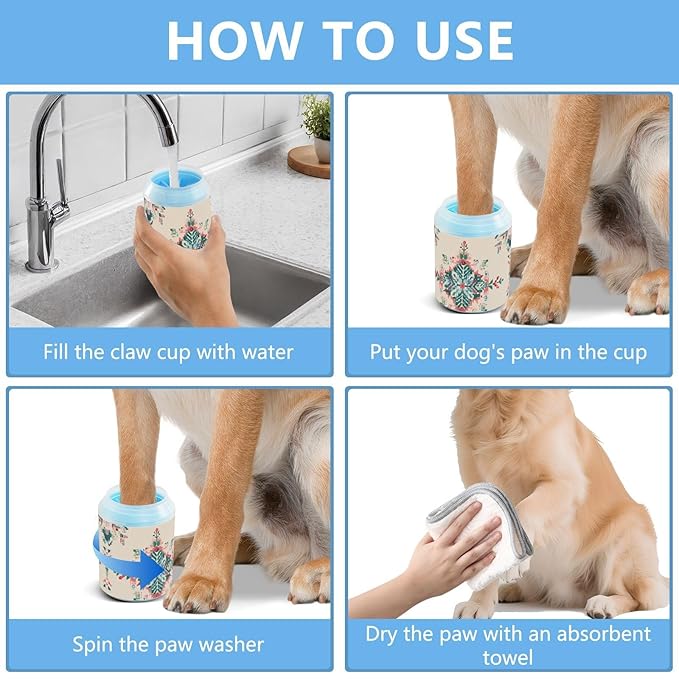 HOW TO USE

Fill the claw cup with water

Put your dog's paw in the cup

Spin the paw washer

Dry the paw with an absorbent towel