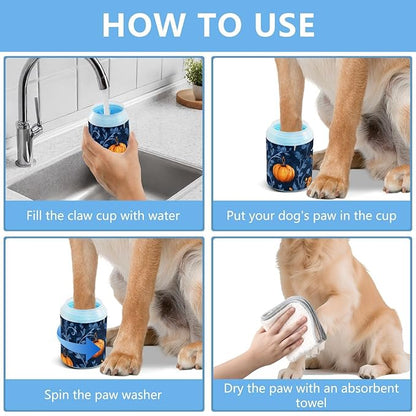 HOW TO USE

Fill the claw cup with water

Put your dog's paw in the cup

Spin the paw washer

Dry the paw with an absorbent towel