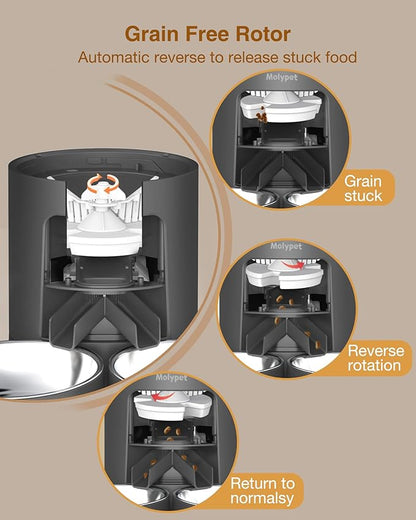 Grain Free Rotor
Automatic reverse to release stuck food

Molypet

Grain stuck

Molypet

Reverse rotation

Molypet

Return to normalsy