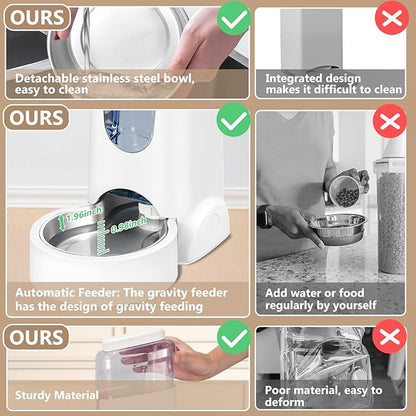 OURS

Detachable stainless steel bowl, easy to clean

Integrated design makes it difficult to clean

OURS

1.96inch

0.98inch

Automatic Feeder: The gravity feeder has the design of gravity feeding

Add water or food regularly by yourself

OURS

Sturdy Material

Poor material, easy to deform