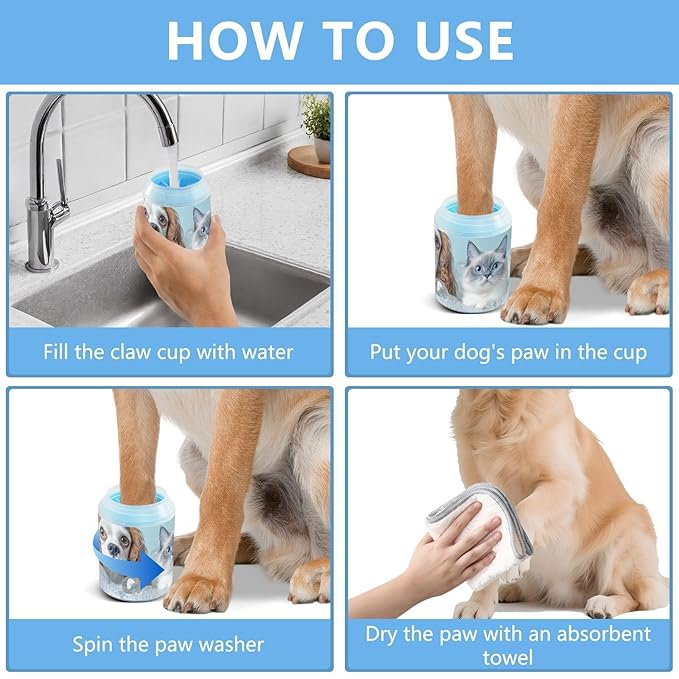 HOW TO USE

Fill the claw cup with water

Put your dog's paw in the cup

Spin the paw washer

Dry the paw with an absorbent towel