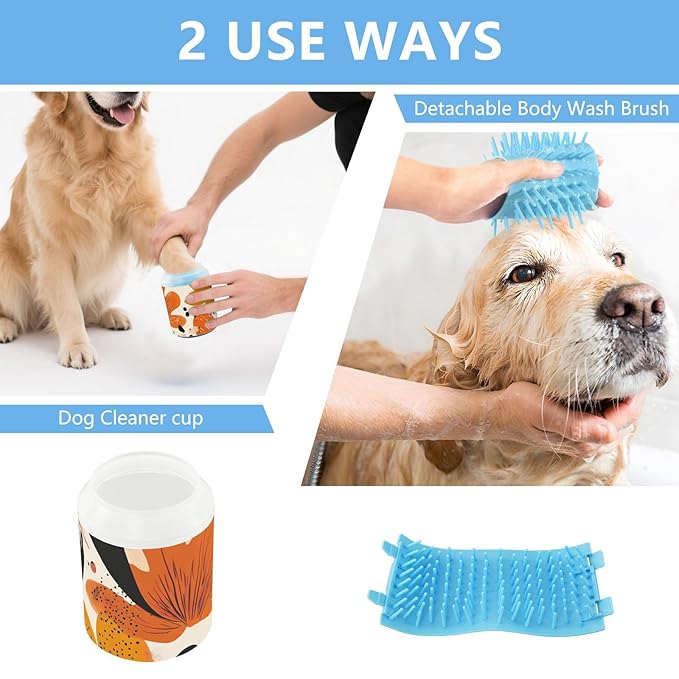 2 USE WAYS

Detachable Body Wash Brush

Dog Cleaner cup