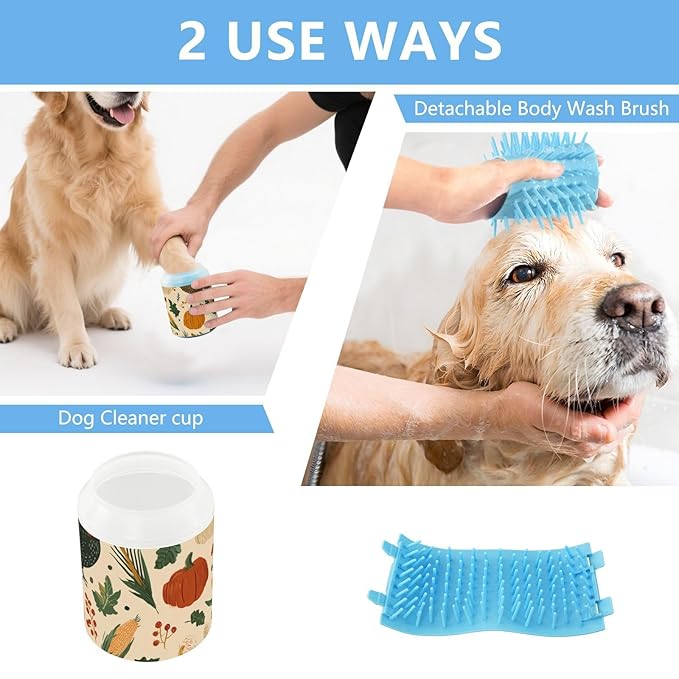 2 USE WAYS

Detachable Body Wash Brush

Dog Cleaner cup