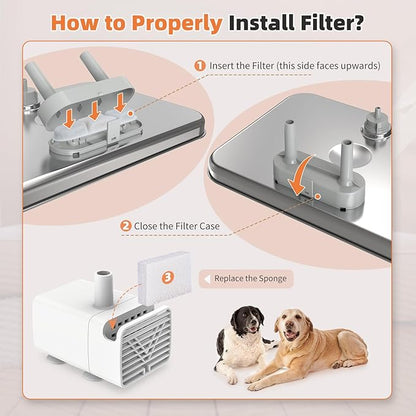 How to Properly Install Filter?

1 Insert the Filter (this side faces upwards)

2 Close the Filter Case

3

Replace the Sponge