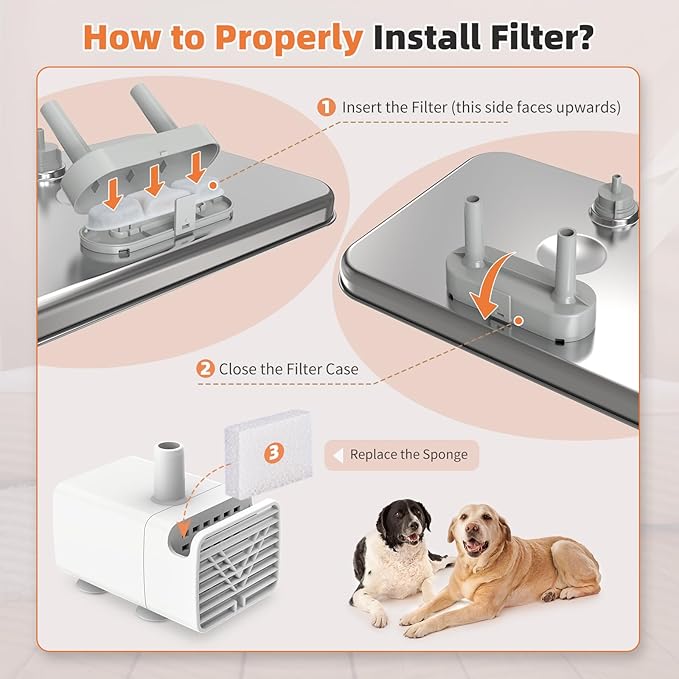 How to Properly Install Filter?

1 Insert the Filter (this side faces upwards)

2 Close the Filter Case

3

Replace the Sponge