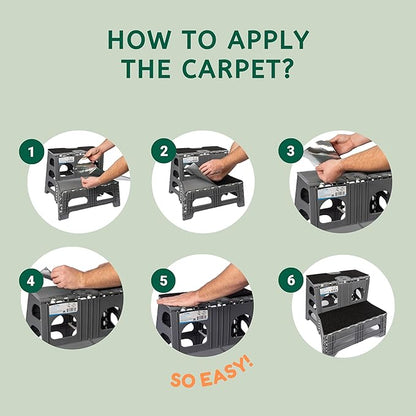 HOW TO APPLY THE CARPET?

1

2

3

4

5

6

SO EASY!