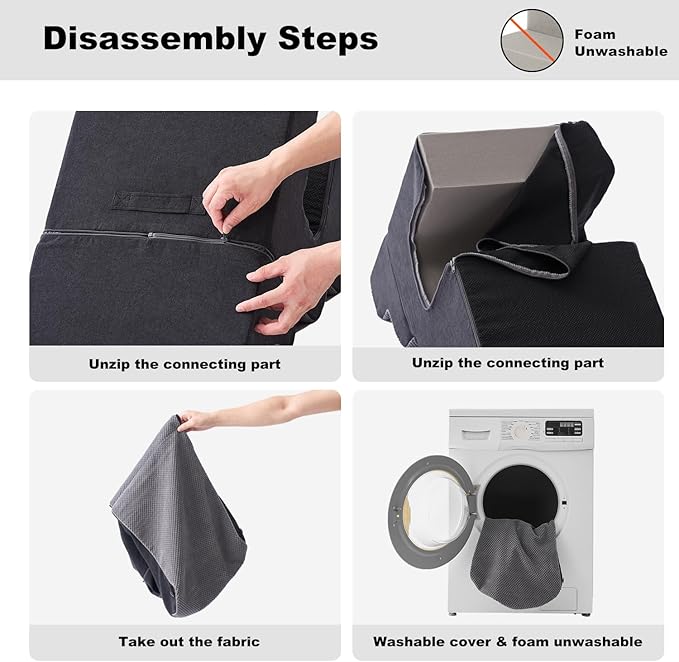 Disassembly Steps

Foam Unwashable

Unzip the connecting part

Unzip the connecting part

Take out the fabric

Washable cover & foam unwashable