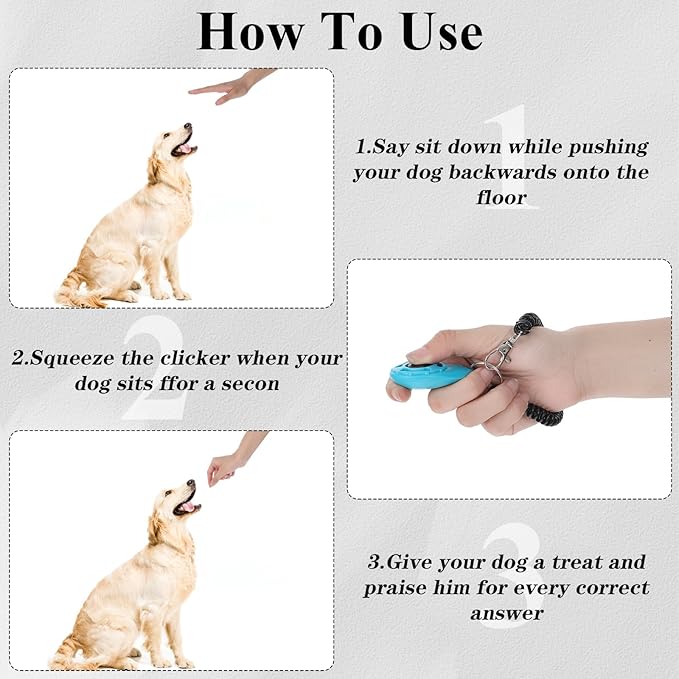 How To Use

1

1.Say sit down while pushing your dog backwards onto the floor

2

2.Squeeze the clicker when your dog sits ffor a secon

3

3.Give your dog a treat and praise him for every correct answer