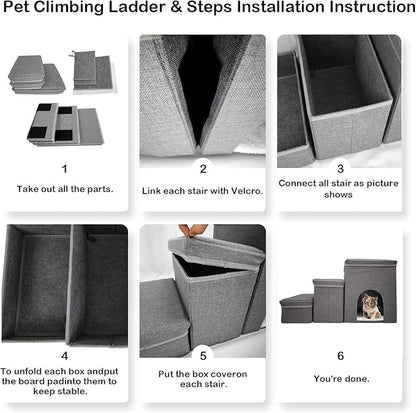 Pet Climbing Ladder & Steps Installation Instruction

1
Take out all the parts.

2
Link each stair with Velcro.

3
Connect all stair as picture shows

4
To unfold each box andput the board padinto them to keep stable.

5
Put the box coveron each stair.

6
You're done.