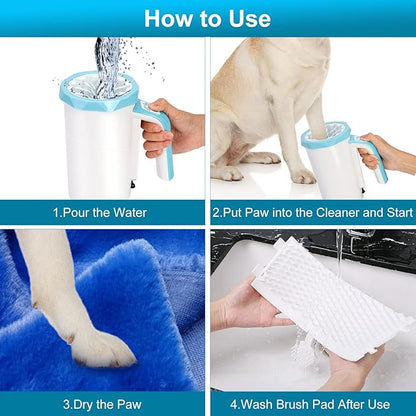 How to Use

1.Pour the Water

2.Put Paw into the Cleaner and Start

3.Dry the Paw

4.Wash Brush Pad After Use