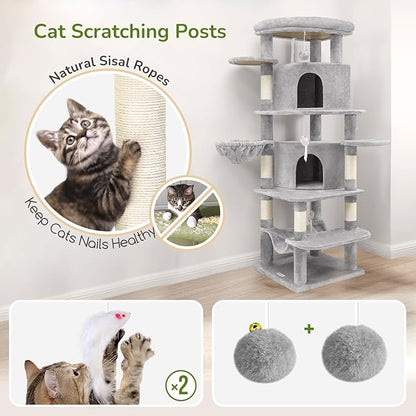 Cat Scratching Posts

Natural Sisal Ropes

Keep Cats Nails Healthy

×2

+