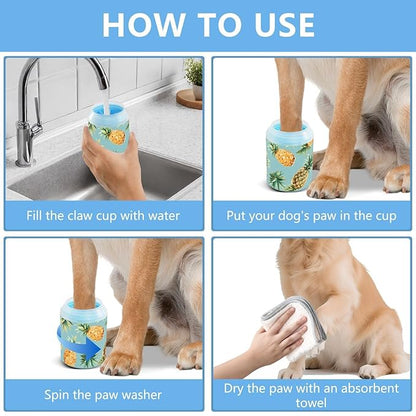 HOW TO USE

Fill the claw cup with water

Put your dog's paw in the cup

Spin the paw washer

Dry the paw with an absorbent towel