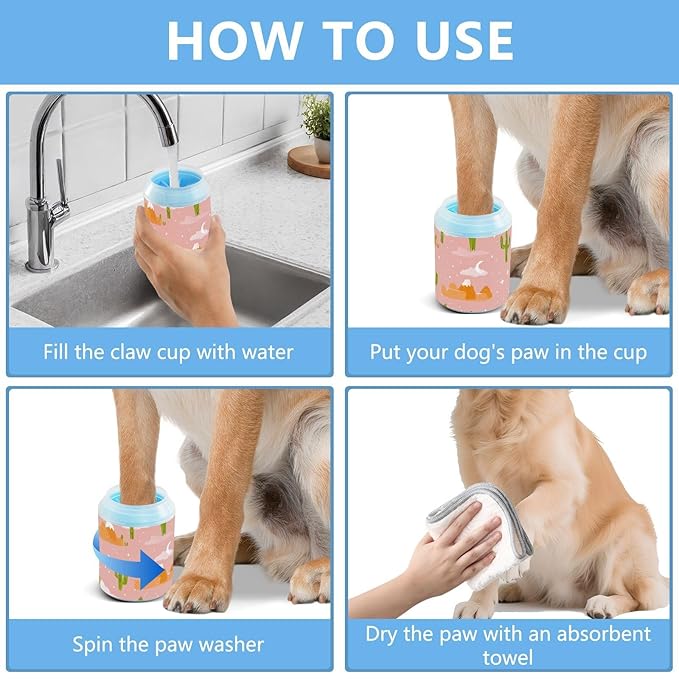 HOW TO USE

Fill the claw cup with water

Put your dog's paw in the cup

Spin the paw washer

Dry the paw with an absorbent towel