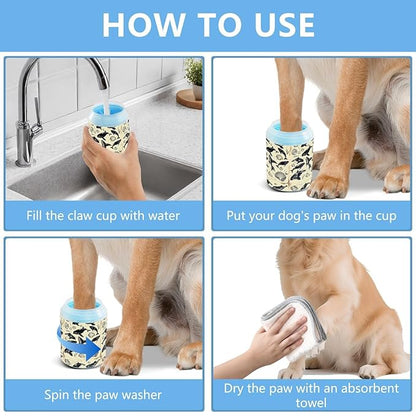 HOW TO USE

Fill the claw cup with water

Put your dog's paw in the cup

Spin the paw washer

Dry the paw with an absorbent towel