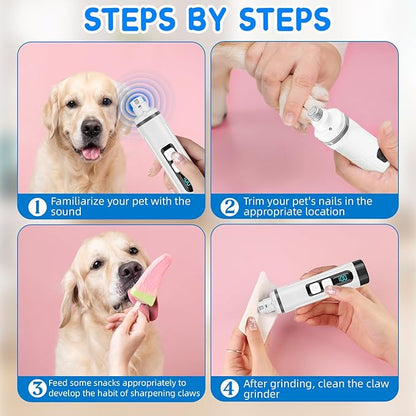 STEPS BY STEPS

1 Familiarize your pet with the sound

2 Trim your pet's nails in the appropriate location

3 Feed some snacks appropriately to develop the habit of sharpening claws

4 After grinding, clean the claw grinder