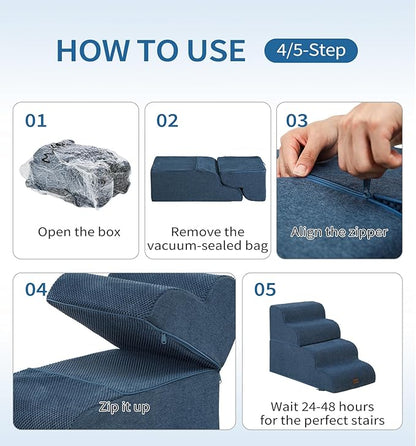 HOW TO USE 4/5-Step

01
Open the box

02
Remove the vacuum-sealed bag

03
Align the zipper

04
Zip it up

05
Wait 24-48 hours for the perfect stairs