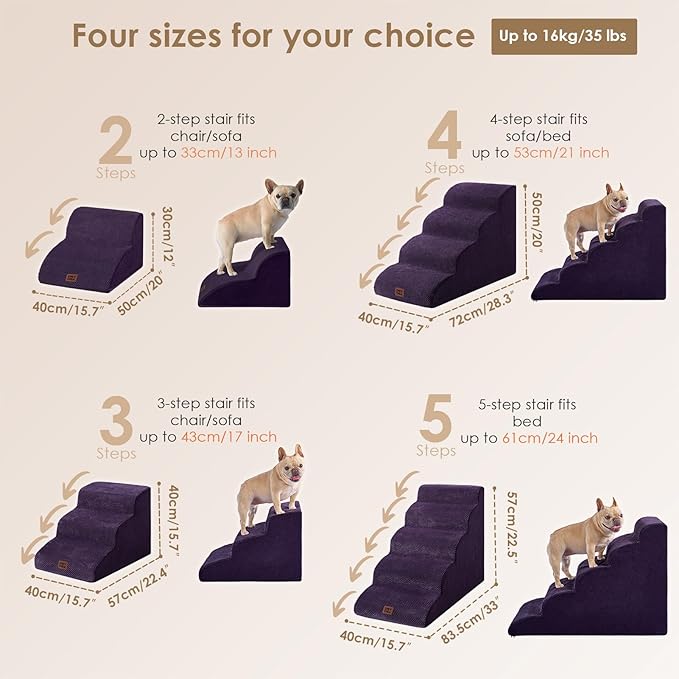 Four sizes for your choice

Up to 16kg/35 lbs

2 Steps

2-step stair fits chair/sofa up to 33cm/13 inch

30cm/12"

40cm/15.7"

50cm/20"

4 Steps

4-step stair fits sofa/bed up to 53cm/21 inch

50cm/20"

40cm/15.7"

72cm/28.3"

3 Steps

3-step stair fits chair/sofa up to 43cm/17 inch

40cm/15.7"

40cm/15.7"

57cm/22.4"

5 Steps

5-step stair fits bed up to 61cm/24 inch

57cm/22.5"

40cm/15.7"

83.5cm/33"