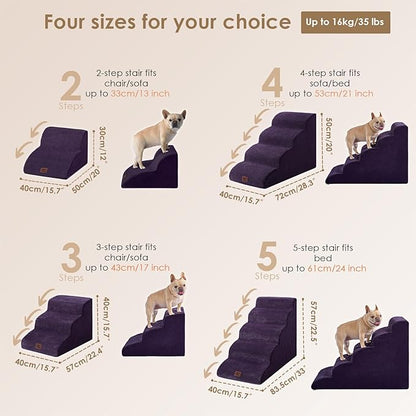 Four sizes for your choice

Up to 16kg/35 lbs

2 Steps

2-step stair fits chair/sofa up to 33cm/13 inch

30cm/12"

40cm/15.7"

50cm/20"

4 Steps

4-step stair fits sofa/bed up to 53cm/21 inch

50cm/20"

40cm/15.7"

72cm/28.3"

3 Steps

3-step stair fits chair/sofa up to 43cm/17 inch

40cm/15.7"

40cm/15.7"

57cm/22.4"

5 Steps

5-step stair fits bed up to 61cm/24 inch

57cm/22.5"

40cm/15.7"

83.5cm/33"