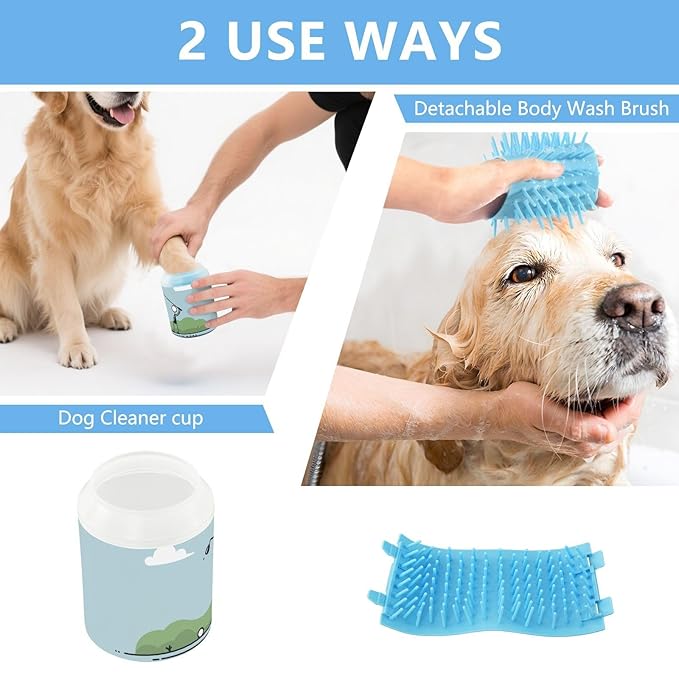 2 USE WAYS

Detachable Body Wash Brush

Dog Cleaner cup