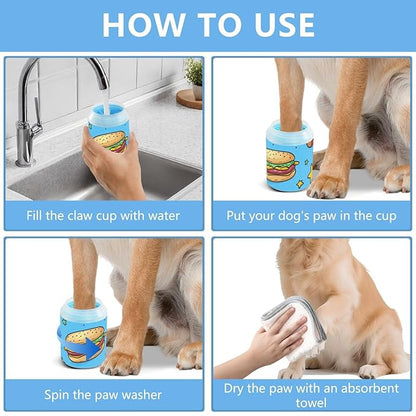 HOW TO USE

Fill the claw cup with water

Put your dog's paw in the cup

Spin the paw washer

Dry the paw with an absorbent towel