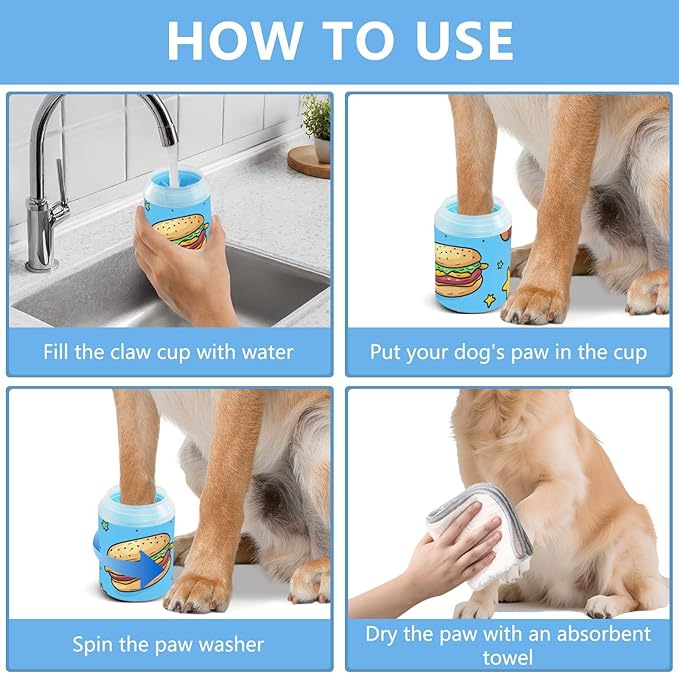 HOW TO USE

Fill the claw cup with water

Put your dog's paw in the cup

Spin the paw washer

Dry the paw with an absorbent towel