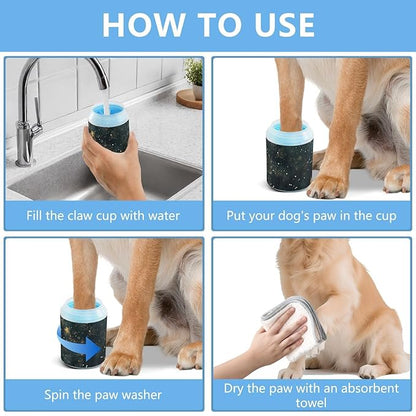 HOW TO USE

Fill the claw cup with water

Put your dog's paw in the cup

Spin the paw washer

Dry the paw with an absorbent towel