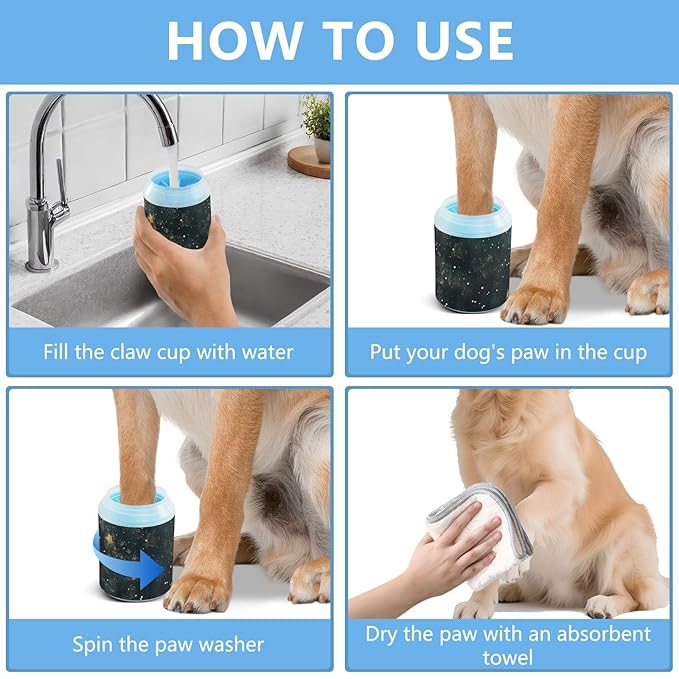 HOW TO USE

Fill the claw cup with water

Put your dog's paw in the cup

Spin the paw washer

Dry the paw with an absorbent towel