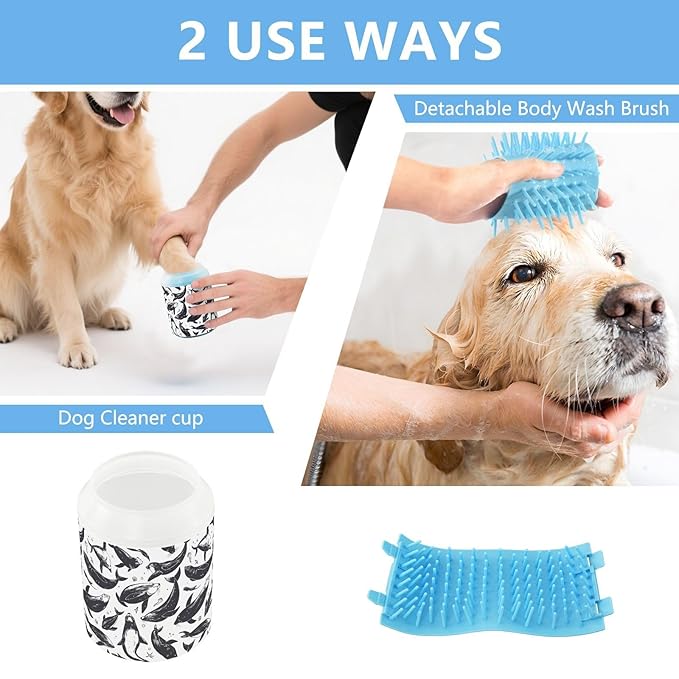 2 USE WAYS

Detachable Body Wash Brush

Dog Cleaner cup