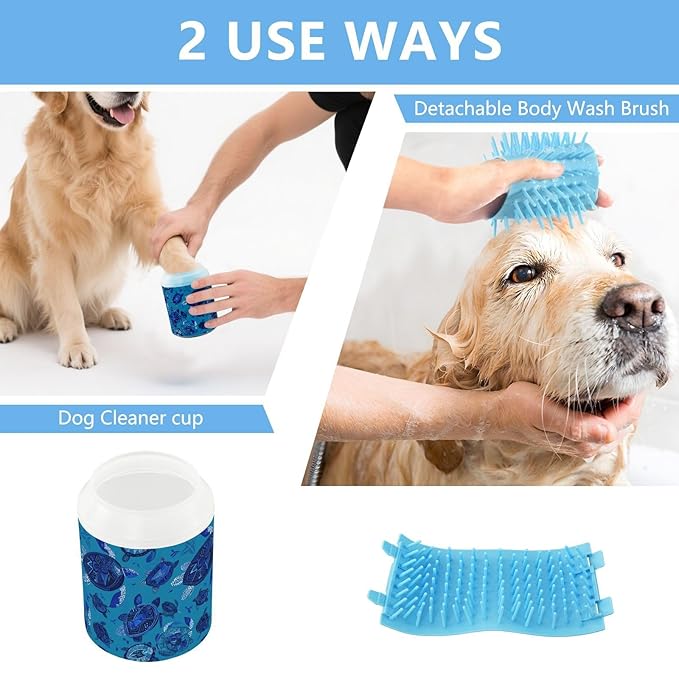 2 USE WAYS

Detachable Body Wash Brush

Dog Cleaner cup