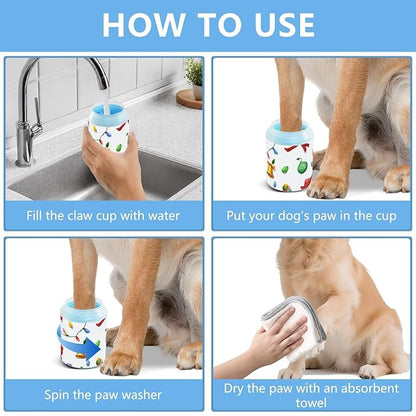 HOW TO USE

Fill the claw cup with water

Put your dog's paw in the cup

Spin the paw washer

Dry the paw with an absorbent towel