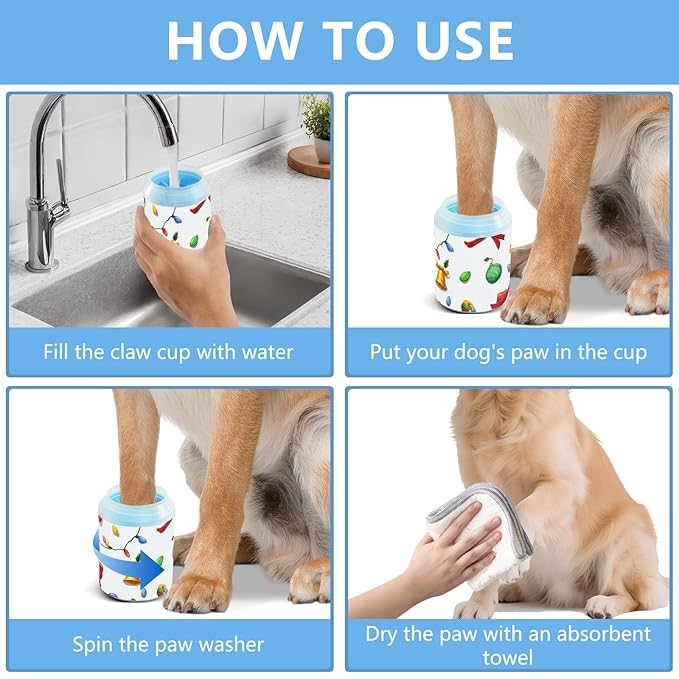 HOW TO USE

Fill the claw cup with water

Put your dog's paw in the cup

Spin the paw washer

Dry the paw with an absorbent towel