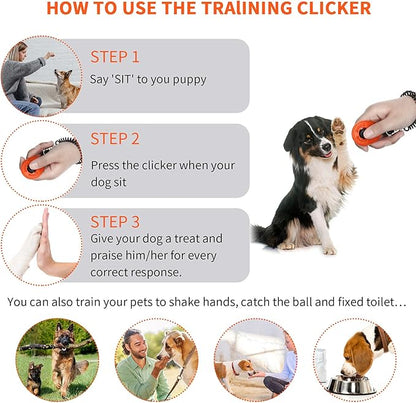 HOW TO USE THE TRAINING CLICKER

STEP 1
Say 'SIT' to you puppy

STEP 2
Press the clicker when your dog sit

STEP 3
Give your dog a treat and praise him/her for every correct response.

You can also train your pets to shake hands, catch the ball and fixed toilet…