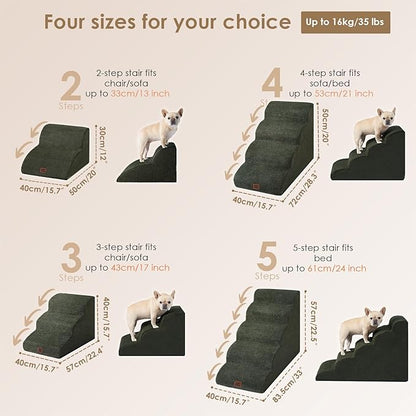 Four sizes for your choice

Up to 16kg/35 lbs

2 Steps

2-step stair fits chair/sofa up to 33cm/13 inch

30cm/12"

40cm/15.7"

50cm/20"

4 Steps

4-step stair fits sofa/bed up to 53cm/21 inch

50cm/20"

40cm/15.7"

72cm/28.3"

3 Steps

3-step stair fits chair/sofa up to 43cm/17 inch

40cm/15.7"

40cm/15.7"

57cm/22.4"

5 Steps

5-step stair fits bed up to 61cm/24 inch

57cm/22.5"

40cm/15.7"

83.5cm/33"