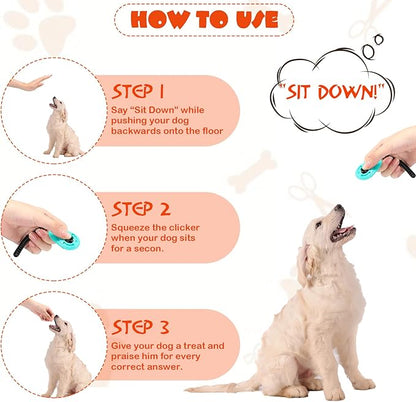 HOW TO USE

"SIT DOWN!"

STEP 1
Say "Sit Down" while pushing your dog backwards onto the floor

STEP 2
Squeeze the clicker when your dog sits for a secon.

STEP 3
Give your dog a treat and praise him for every correct answer.