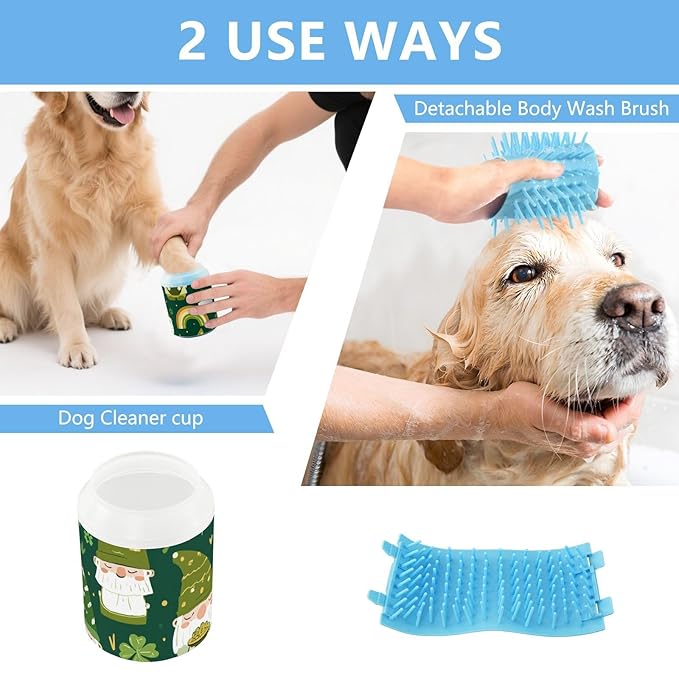 2 USE WAYS

Detachable Body Wash Brush

Dog Cleaner cup