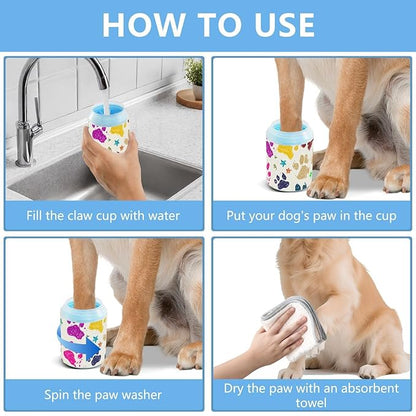 HOW TO USE

Fill the claw cup with water

Put your dog's paw in the cup

Spin the paw washer

Dry the paw with an absorbent towel