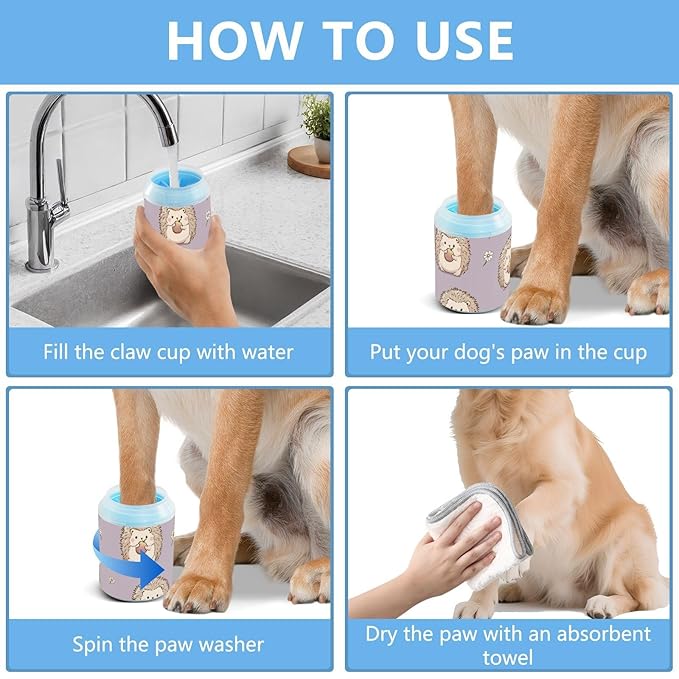 HOW TO USE

Fill the claw cup with water

Put your dog's paw in the cup

Spin the paw washer

Dry the paw with an absorbent towel