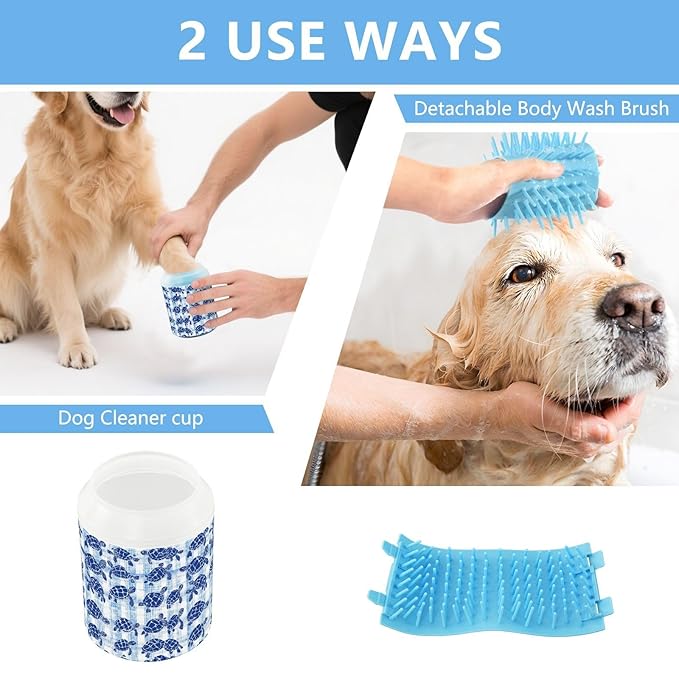 2 USE WAYS

Detachable Body Wash Brush

Dog Cleaner cup