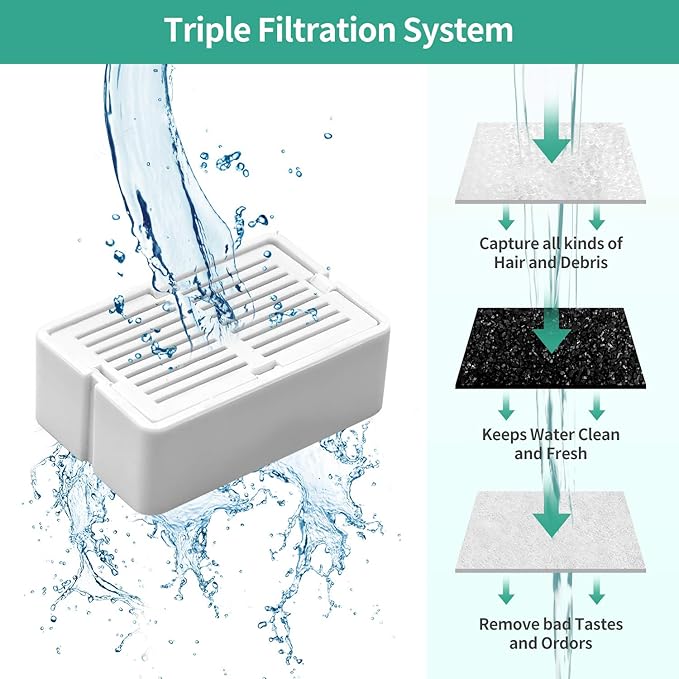 Triple Filtration System

Capture all kinds of Hair and Debris

Keeps Water Clean and Fresh

Remove bad Tastes and Ordors