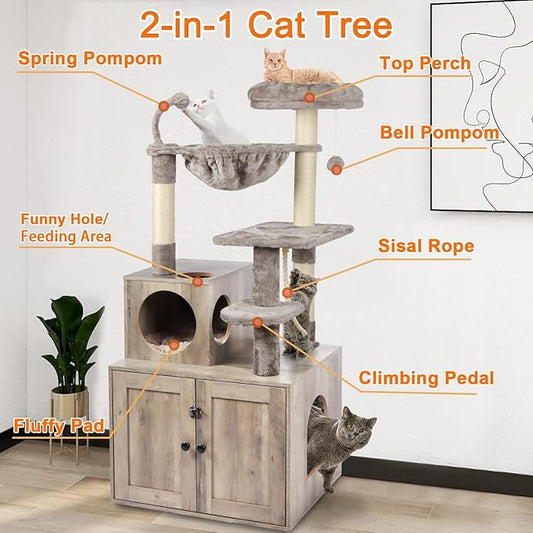 2-in-1 Cat Tree

Spring Pompom

Top Perch

Bell Pompom

Funny Hole/ Feeding Area

Sisal Rope

Climbing Pedal

Fluffy Pad