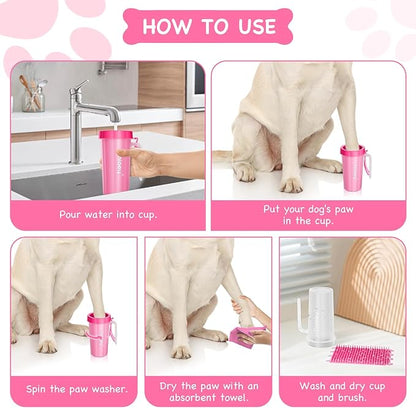 HOW TO USE

Pour water into cup.

Put your dog's paw in the cup.

Spin the paw washer.

Dry the paw with an absorbent towel.

Wash and dry cup and brush.