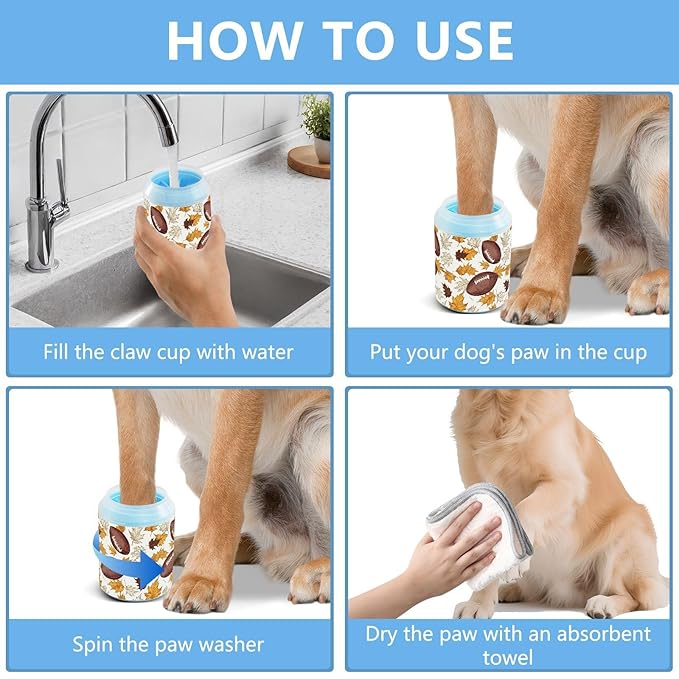 HOW TO USE

Fill the claw cup with water

Put your dog's paw in the cup

Spin the paw washer

Dry the paw with an absorbent towel