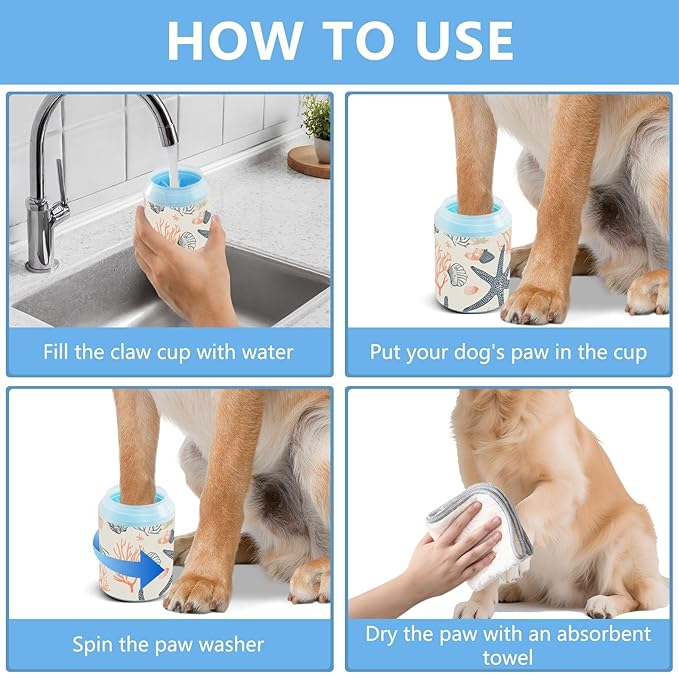 HOW TO USE

Fill the claw cup with water

Put your dog's paw in the cup

Spin the paw washer

Dry the paw with an absorbent towel