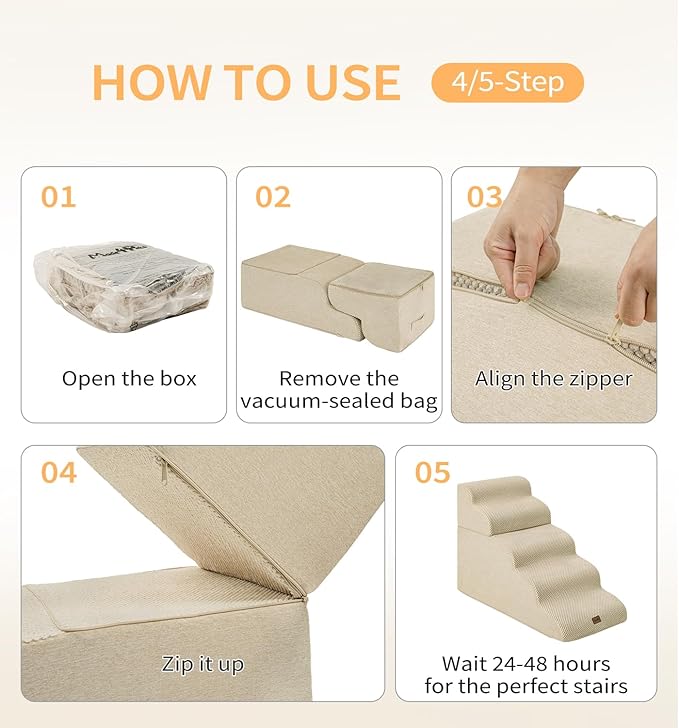 HOW TO USE 4/5-Step

01
Open the box

02
Remove the vacuum-sealed bag

03
Align the zipper

04
Zip it up

05
Wait 24-48 hours for the perfect stairs