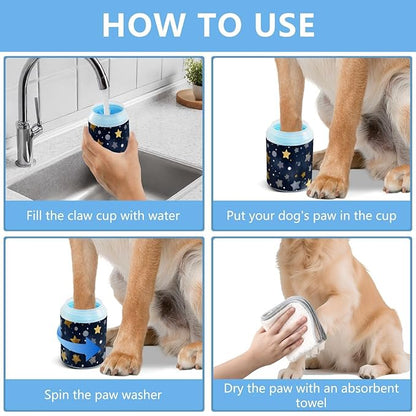 HOW TO USE

Fill the claw cup with water

Put your dog's paw in the cup

Spin the paw washer

Dry the paw with an absorbent towel