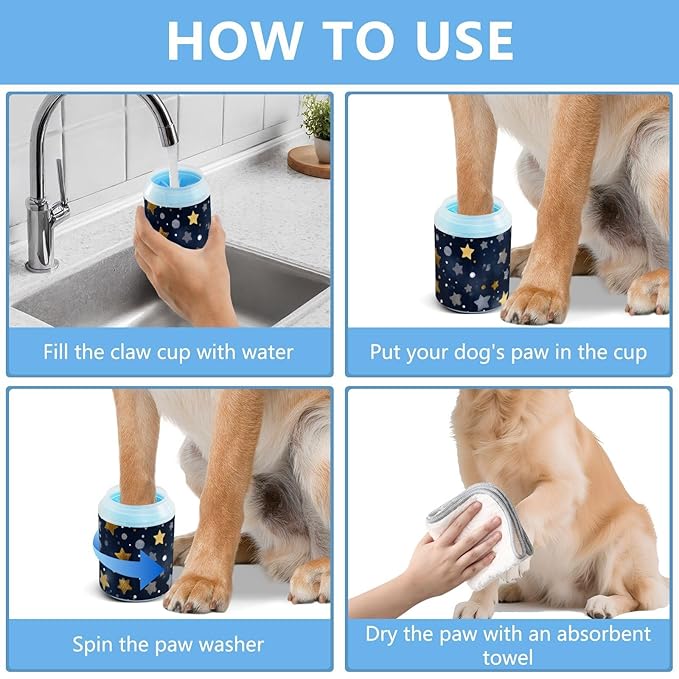 HOW TO USE

Fill the claw cup with water

Put your dog's paw in the cup

Spin the paw washer

Dry the paw with an absorbent towel